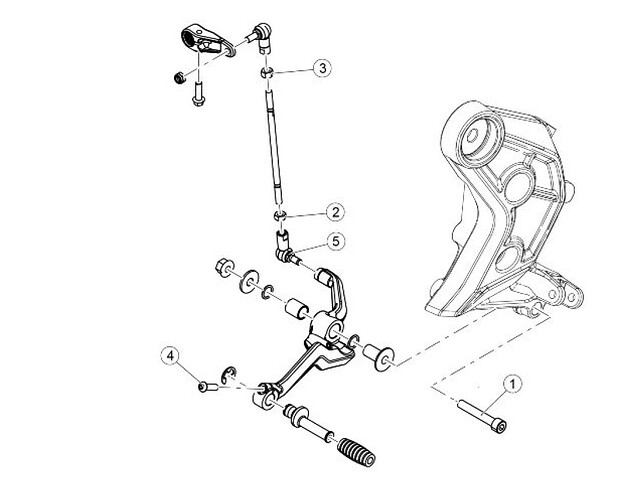 3
2
5
4
1