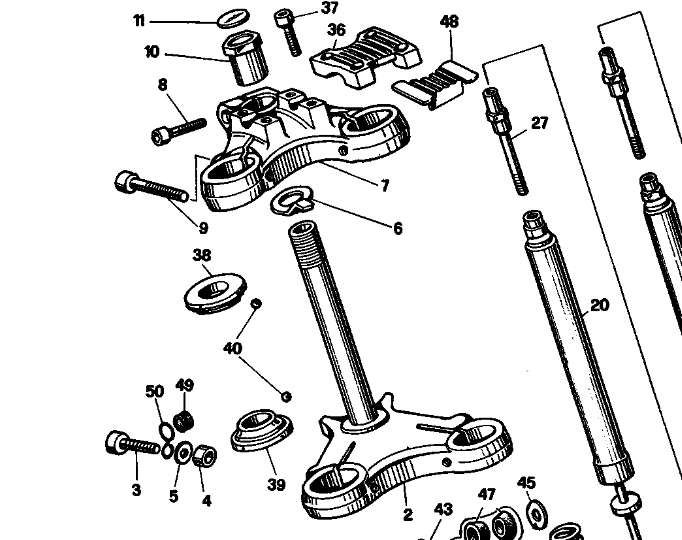 11
37
36
48
10
8
27
7
9
6
38
20
40
50
49
3
5
4
39
2
43
47
45